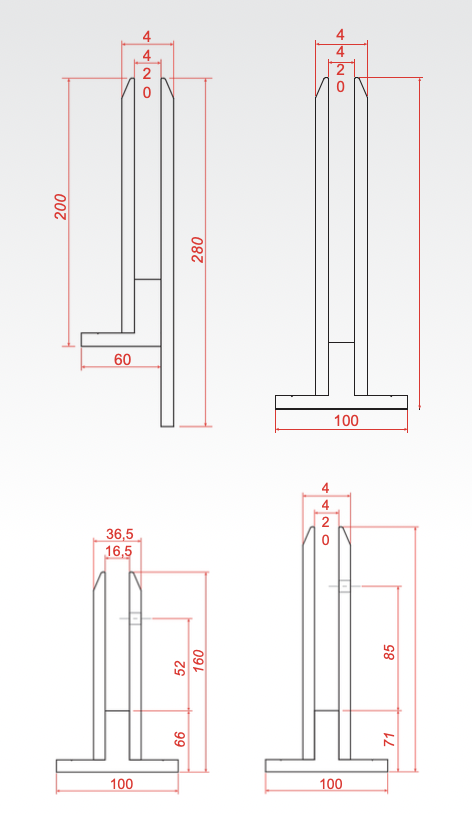 4
4
2
0
200
280
60

4
4
2
0
100

36,5
16,5
52
160
66
100

4
4
2
0
85
71
100